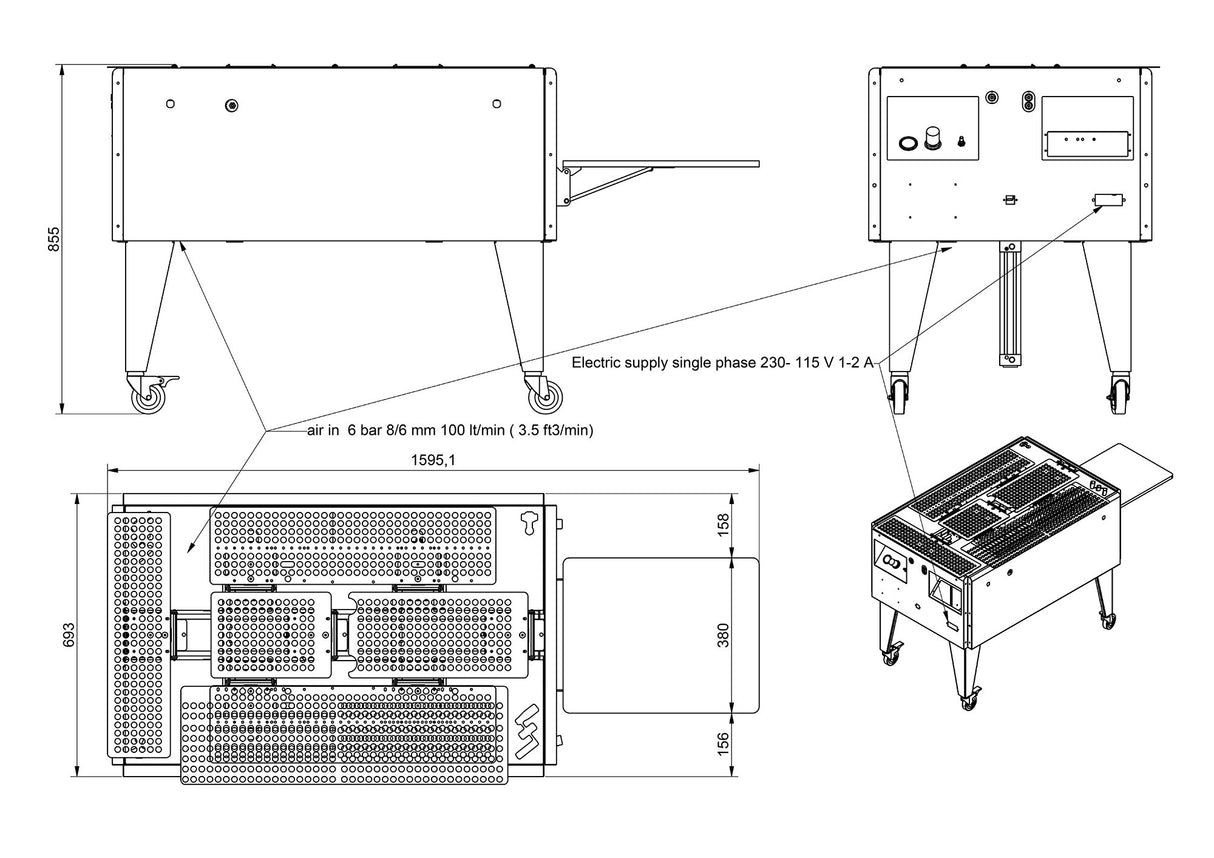 855

Electric supply single phase 230- 115 V 1-2 A

air in 6 bar 8/6 mm 100 lt/min ( 3.5 ft3/min)

1595,1

693

158

380

156